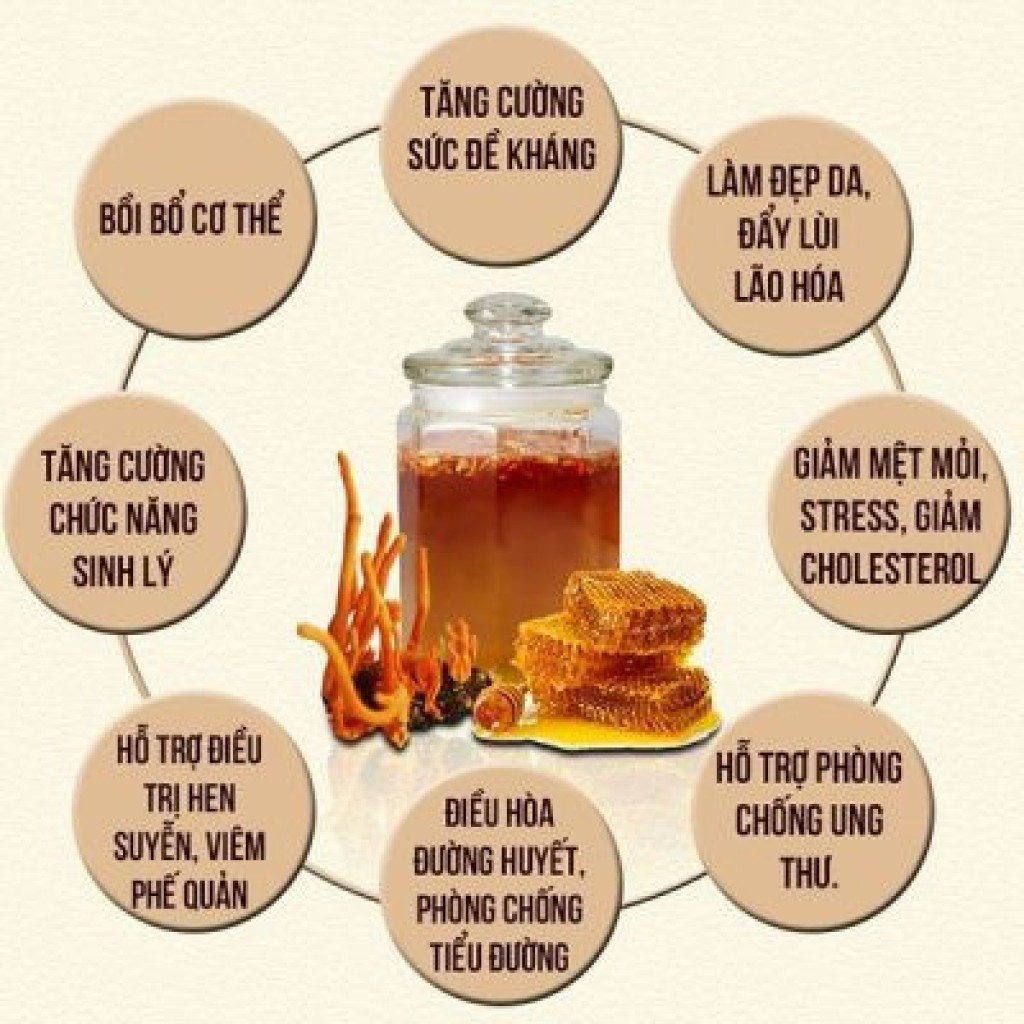 TĂNG CƯỜNG SỨC ĐỀ KHÁNG

LÀM ĐẸP DA, ĐẨY LÙI LÃO HÓA

GIẢM MỆT MỎI, STRESS, GIẢM CHOLESTEROL

HỖ TRỢ PHÒNG CHỐNG UNG THƯ.

ĐIỀU HÒA ĐƯỜNG HUYẾT, PHÒNG CHỐNG TIỂU ĐƯỜNG

HỖ TRỢ ĐIỀU TRỊ HEN SUYỄN, VIÊM PHẾ QUẢN

TĂNG CƯỜNG CHỨC NĂNG SINH LÝ

BỒI BỔ CƠ THỂ